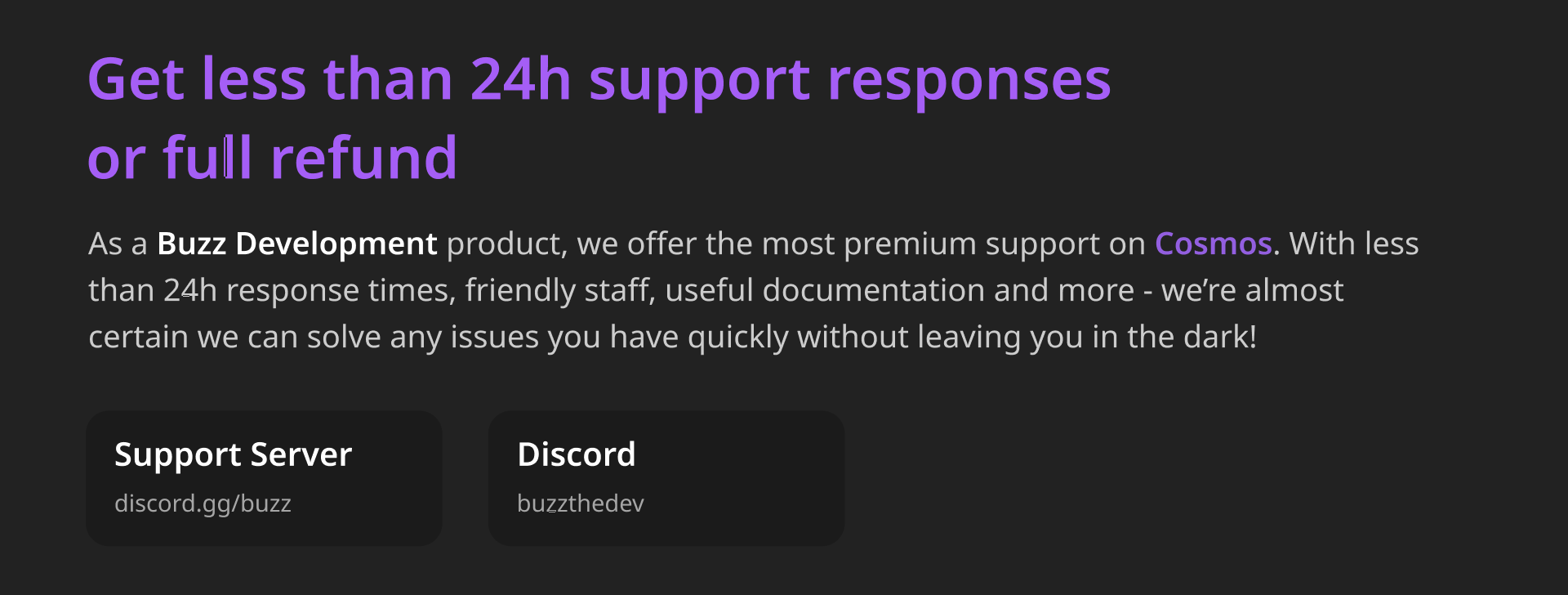 Get less than 24h support responses or full refund

As a Buzz Development product, we offer the most premium support on Cosmos. With less than 24h response times, friendly staff, useful documentation and more - we're almost certain we can solve any issues you have quickly without leaving you in the dark!

Support Server
discord.gg/buzz

Discord
buzzthedev